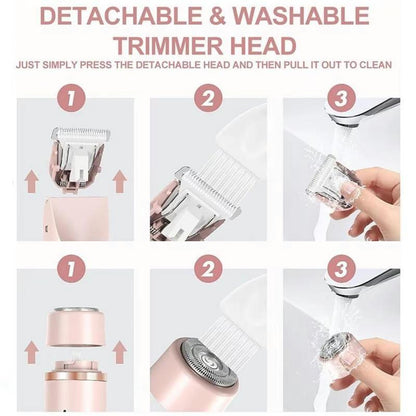 DETACHABLE & WASHABLE TRIMMER HEAD

JUST SIMPLY PRESS THE DETACHABLE HEAD AND THEN PULL IT OUT TO CLEAN

1

2

3

1

2

3